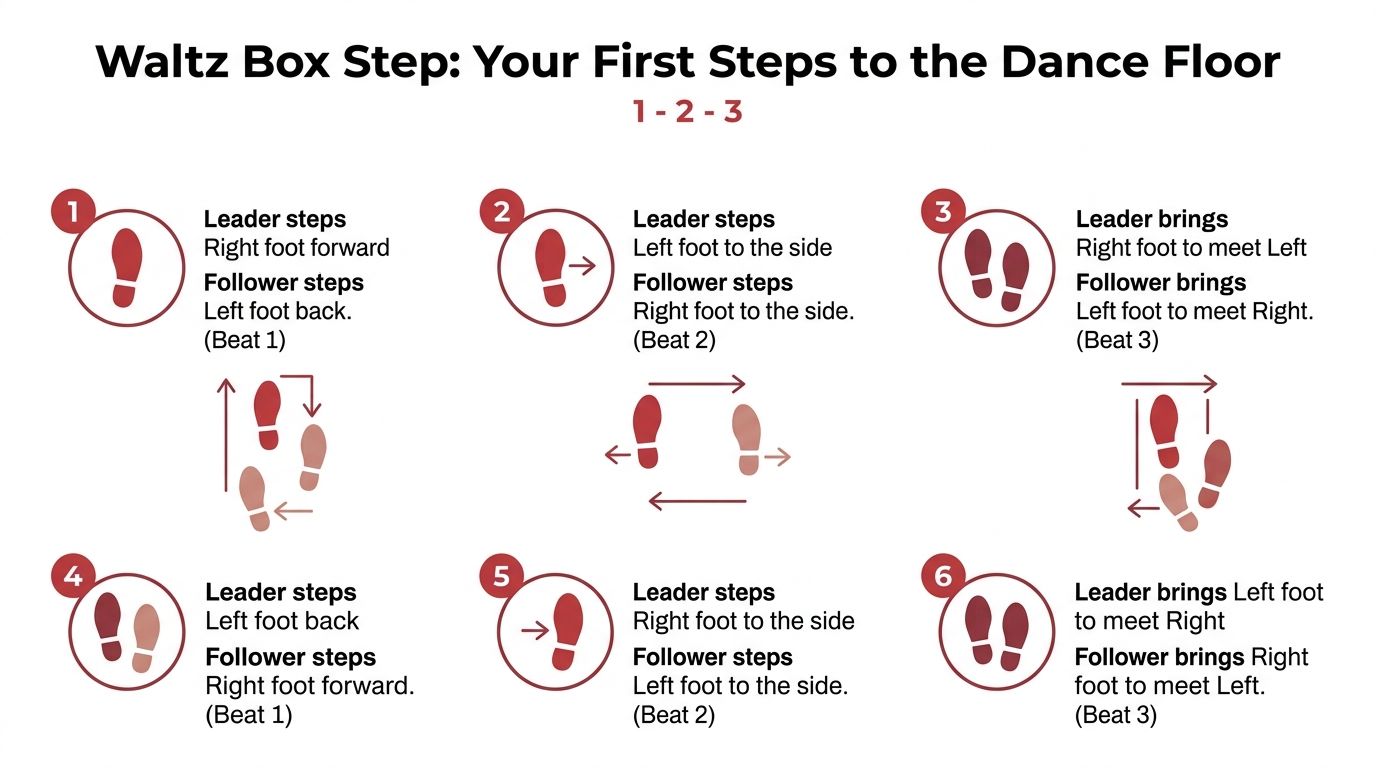 Waltz Box Step: Your First Steps to the Dance Floor

1 - 2 - 3

1
Leader steps
Right foot forward
Follower steps
Left foot back.
(Beat 1)

2
Leader steps
Left foot to the side
Follower steps
Right foot to the side.
(Beat 2)

3
Leader brings
Right foot to meet Left
Follower brings
Left foot to meet Right.
(Beat 3)

4
Leader steps
Left foot back
Follower steps
Right foot forward.
(Beat 1)

5
Leader steps
Right foot to the side
Follower steps
Left foot to the side.
(Beat 2)

6
Leader brings Left foot to meet Right
Follower brings Right foot to meet Left.
(Beat 3)