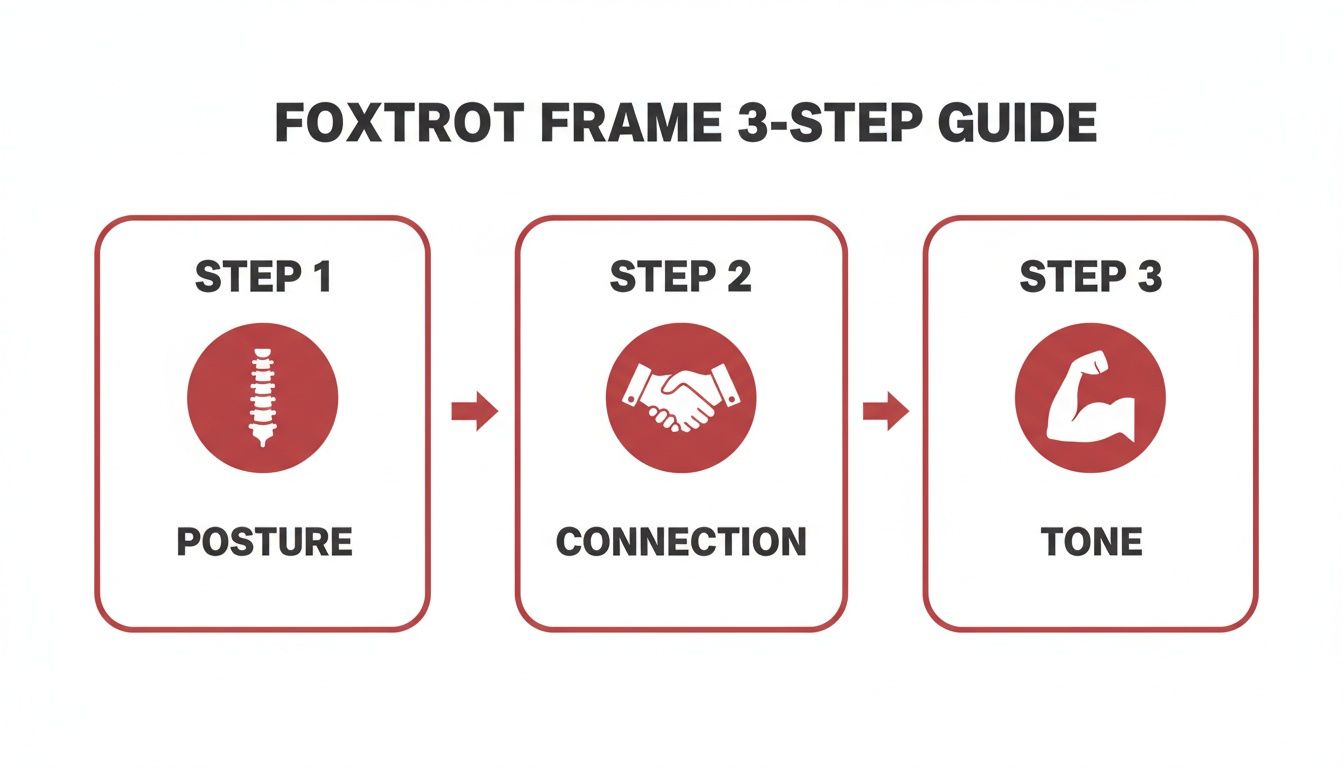 FOXTROT FRAME 3-STEP GUIDE

STEP 1

POSTURE

STEP 2

CONNECTION

STEP 3

TONE